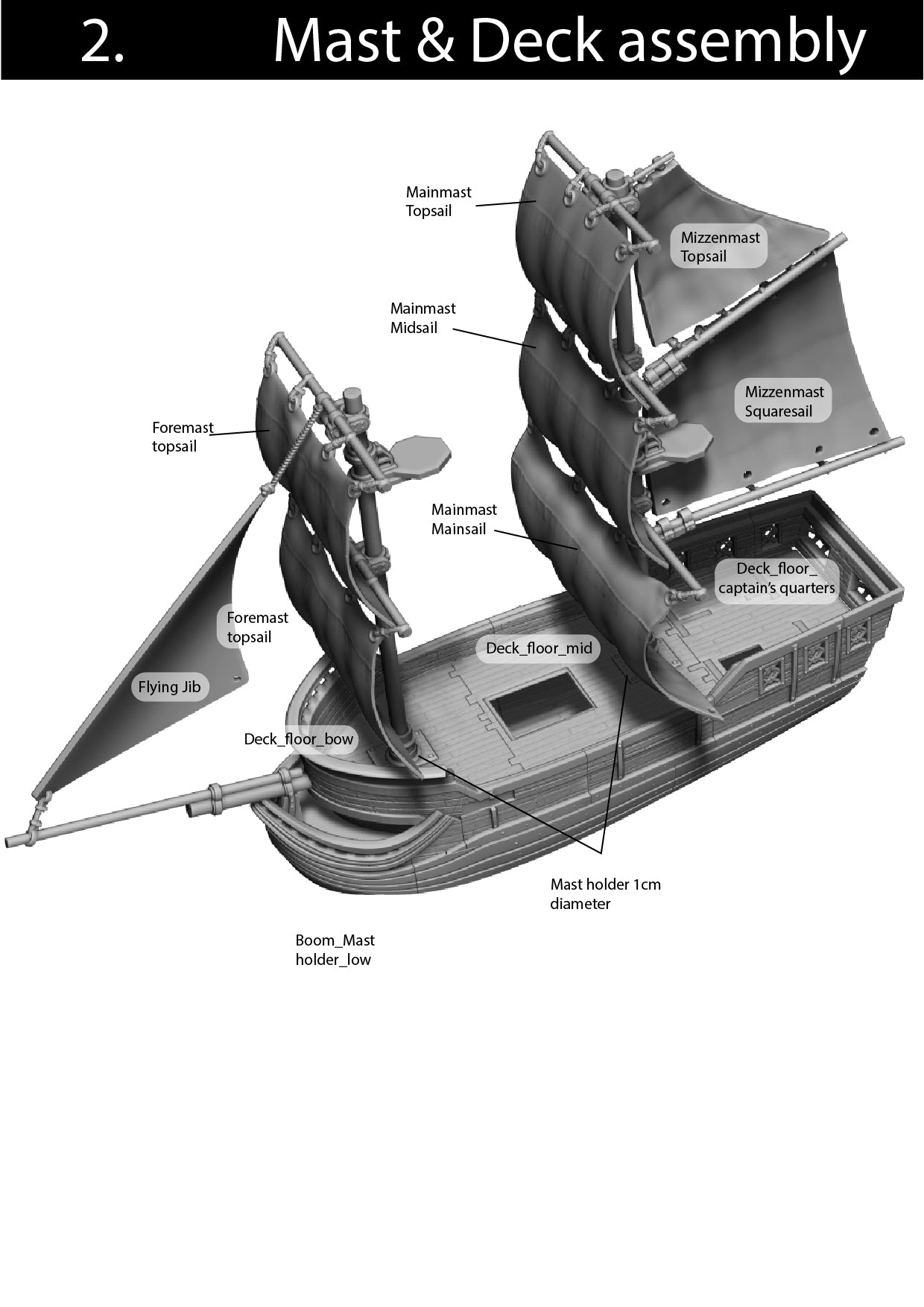 2. Mast & Deck assembly

Mainmast Topsail

Mizzenmast Topsail

Mainmast Midsail

Mizzenmast Squaresail

Foremast topsail

Mainmast Mainsail

Deck_floor_ captain's quarters

Foremast topsail

Deck_floor_mid

Flying Jib

Deck_floor_bow

Mast holder 1cm diameter

Boom_Mast holder_low