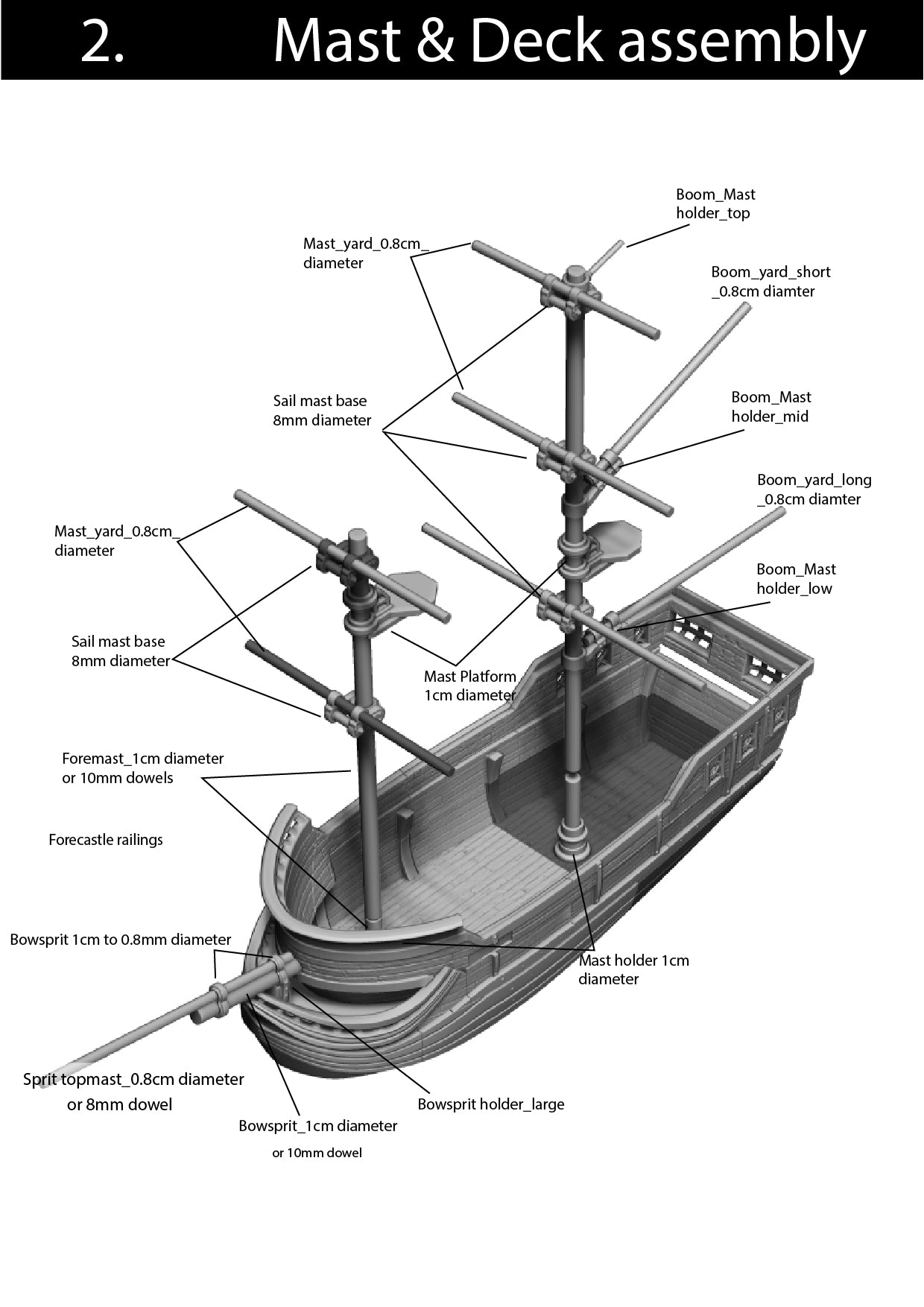 2. Mast & Deck assembly

Boom_Mast holder_top

Mast_yard_0.8cm_ diameter

Boom_yard_short _0.8cm diamter

Sail mast base 8mm diameter

Boom_Mast holder_mid

Boom_yard_long _0.8cm diamter

Mast_yard_0.8cm_ diameter

Boom_Mast holder_low

Sail mast base 8mm diameter

Mast Platform 1cm diameter

Foremast_1cm diameter or 10mm dowels

Forecastle railings

Bowsprit 1cm to 0.8mm diameter

Mast holder 1cm diameter

Sprit topmast_0.8cm diameter or 8mm dowel

Bowsprit holder_large

Bowsprit_1cm diameter

or 10mm dowel