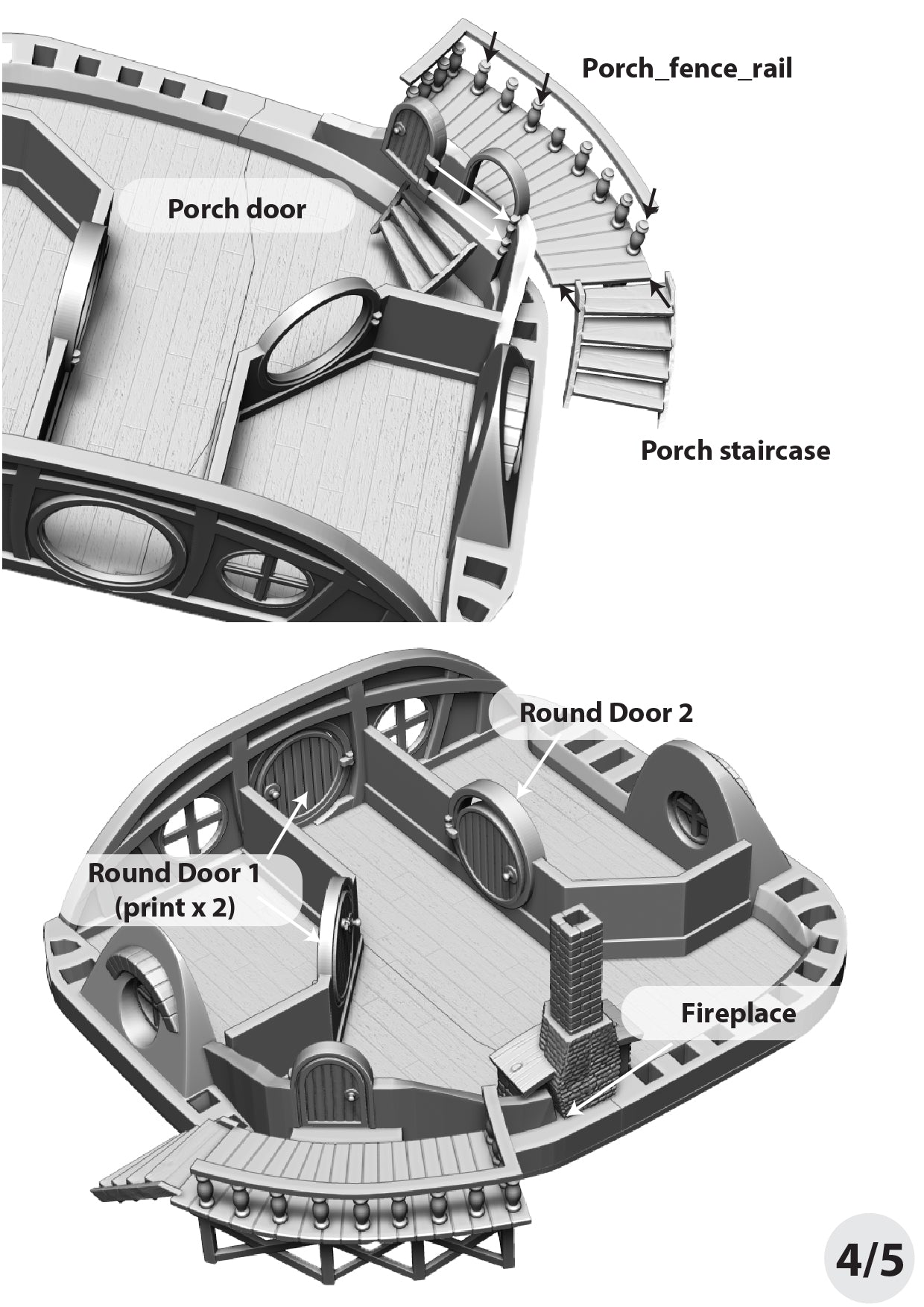 Porch_fence_rail

Porch door

Porch staircase

Round Door 2

Round Door 1
(print x 2)

Fireplace

4/5